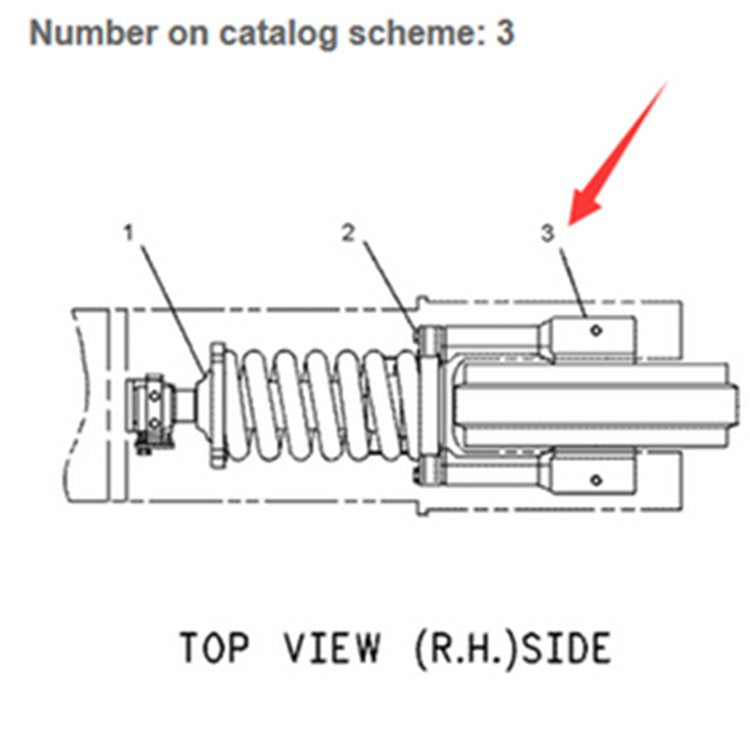 Number on catalog scheme: 3

1

2

3

TOP VIEW (R.H.)SIDE