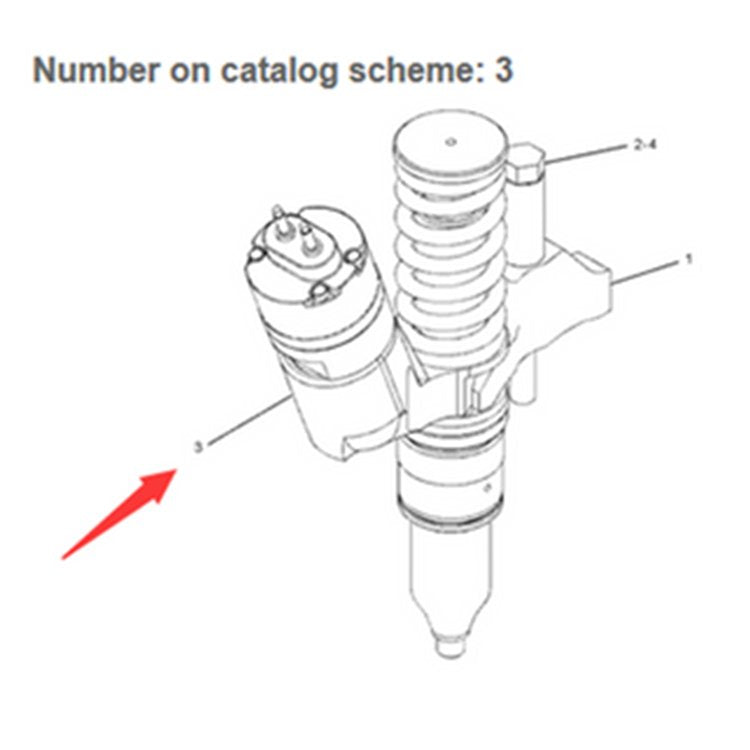 Number on catalog scheme: 3

2-4

1

3