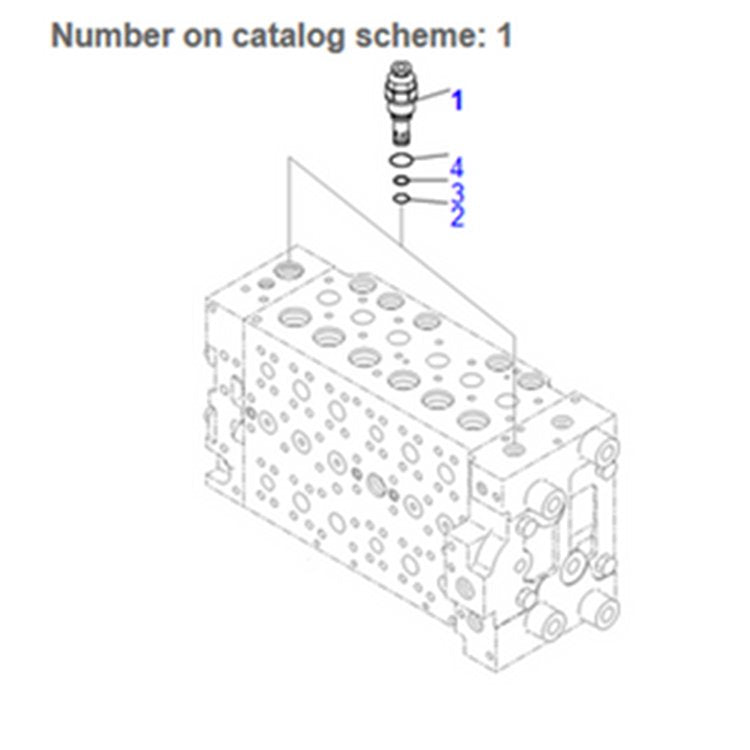 Number on catalog scheme: 1

1
4
3
2