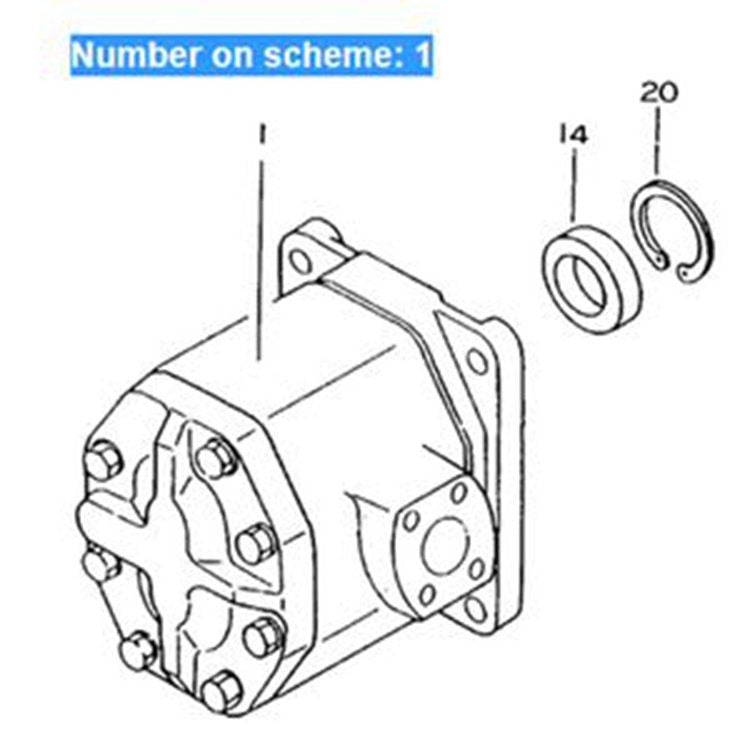 Number on scheme: 1

1

14

20