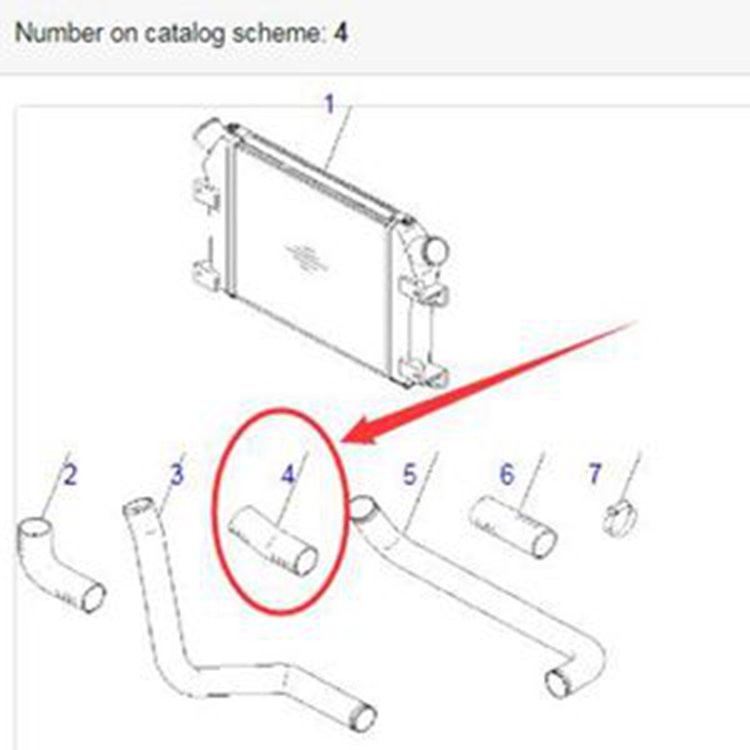 Number on catalog scheme: 4

1

2

3

4

5

6

7