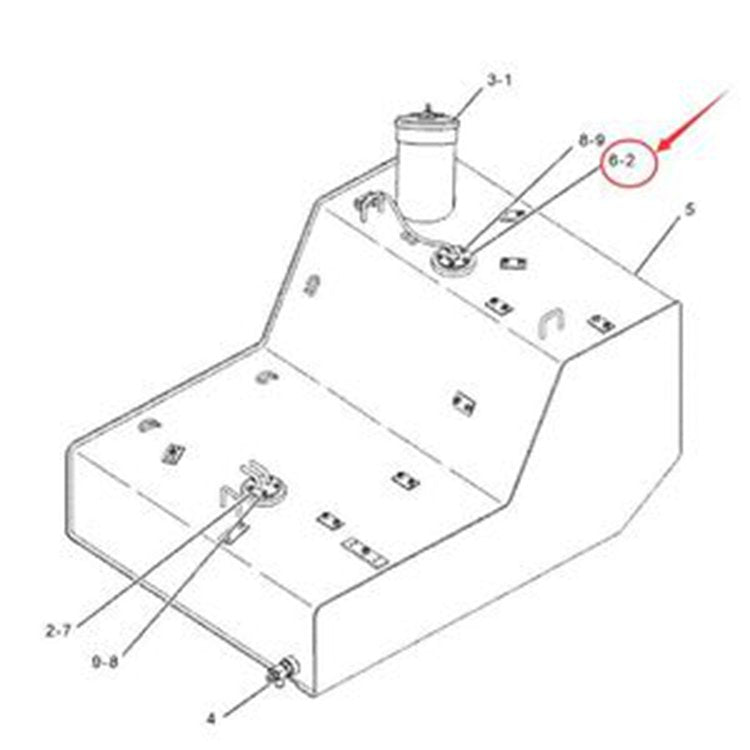 3-1
8-9
6-2
5
2-7
9-8
4