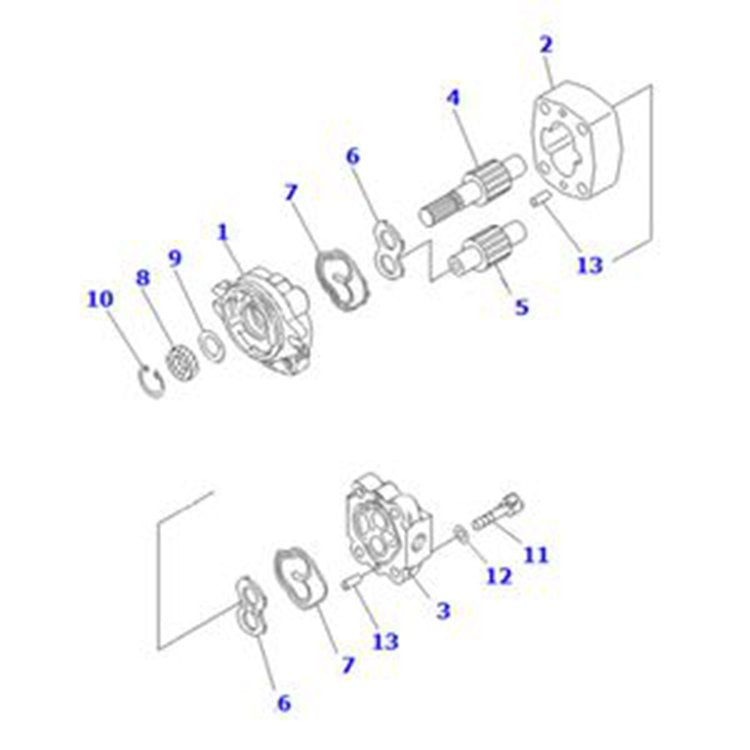 2
4
6
7
1
9
8
10
13
5
11
12
3
13
7
6