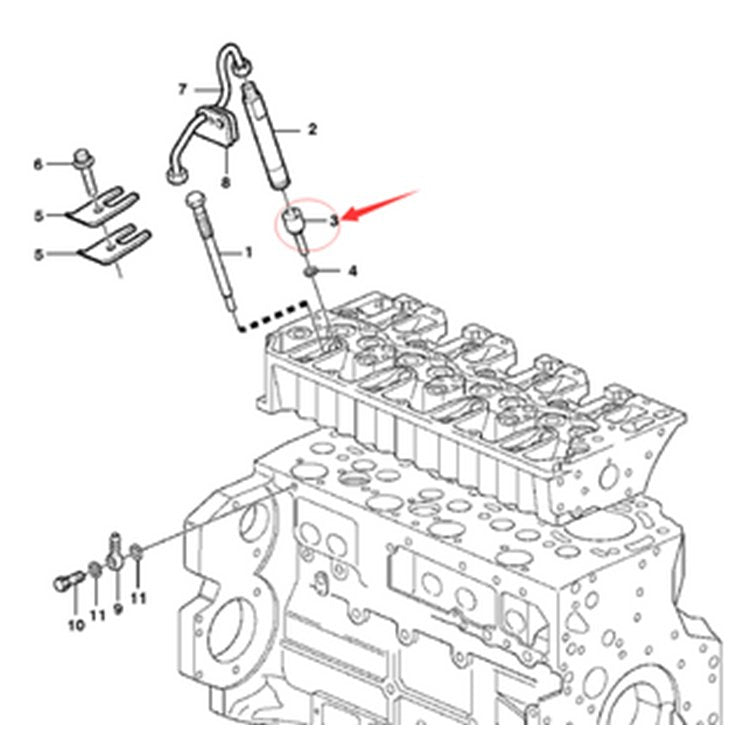 7
2
6
8
5
3
5
1
4
10
11
9
11