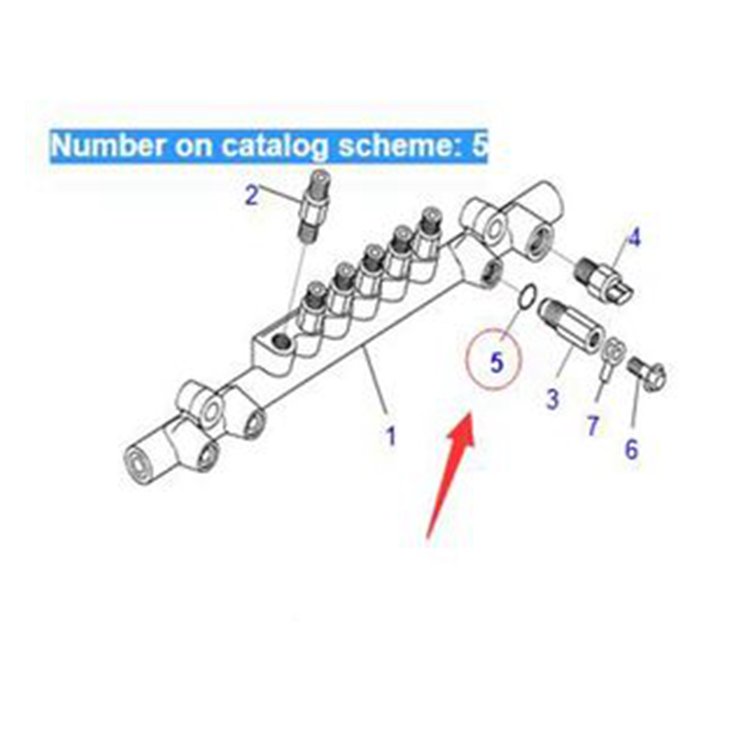 Number on catalog scheme: 5

2

4

5

3

7

6

1